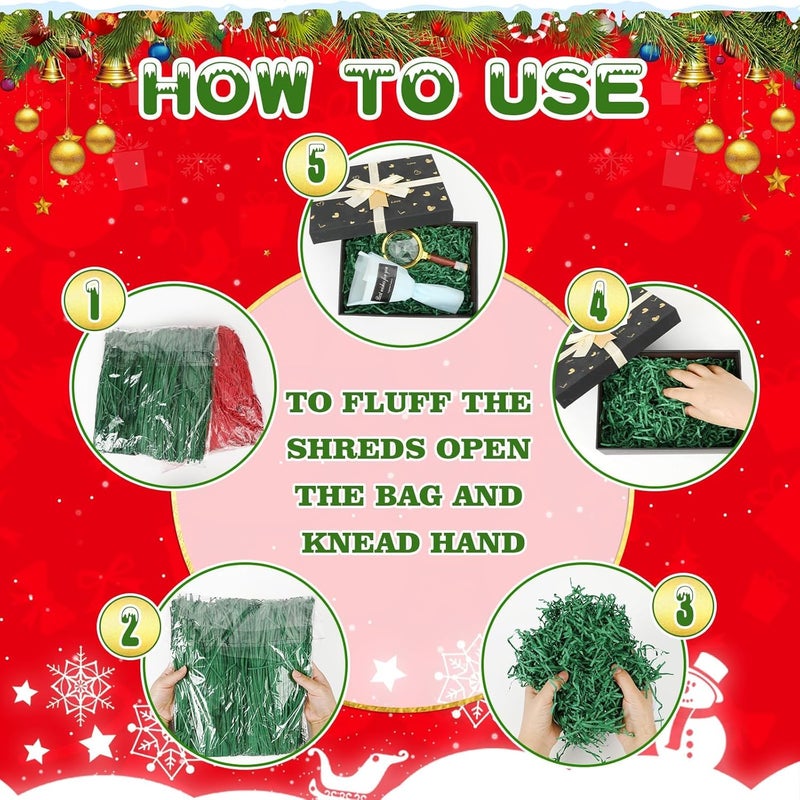 HOW TO USE

5

1

4

TO FLUFF THE SHREDS OPEN THE BAG AND KNEAD HAND

2

3